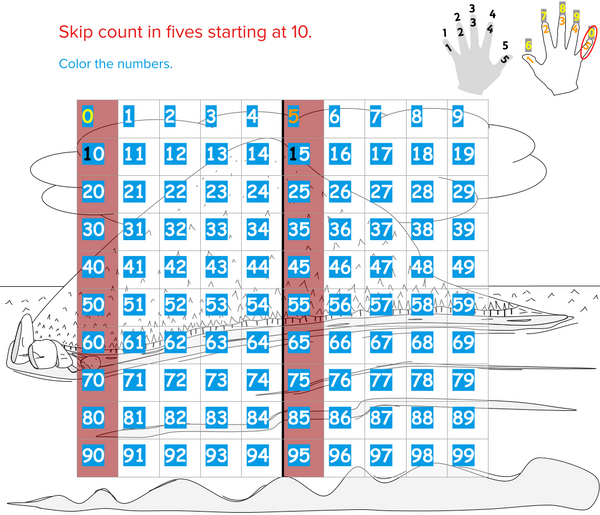 Skip count in fives starting at 10.

Color the numbers.

1 2 3 4 5
1 2 3 4 5

6 7 8 9 0
1 2 3 4 5

| 0 | 1 | 2 | 3 | 4 | 5 | 6 | 7 | 8 | 9 |
|---|---|---|---|---|---|---|---|---|---|
| 10 | 11 | 12 | 13 | 14 | 15 | 16 | 17 | 18 | 19 |
| 20 | 21 | 22 | 23 | 24 | 25 | 26 | 27 | 28 | 29 |
| 30 | 31 | 32 | 33 | 34 | 35 | 36 | 37 | 38 | 39 |
| 40 | 41 | 42 | 43 | 44 | 45 | 46 | 47 | 48 | 49 |
| 50 | 51 | 52 | 53 | 54 | 55 | 56 | 57 | 58 | 59 |
| 60 | 61 | 62 | 63 | 64 | 65 | 66 | 67 | 68 | 69 |
| 70 | 71 | 72 | 73 | 74 | 75 | 76 | 77 | 78 | 79 |
| 80 | 81 | 82 | 83 | 84 | 85 | 86 | 87 | 88 | 89 |
| 90 | 91 | 92 | 93 | 94 | 95 | 96 | 97 | 98 | 99 |